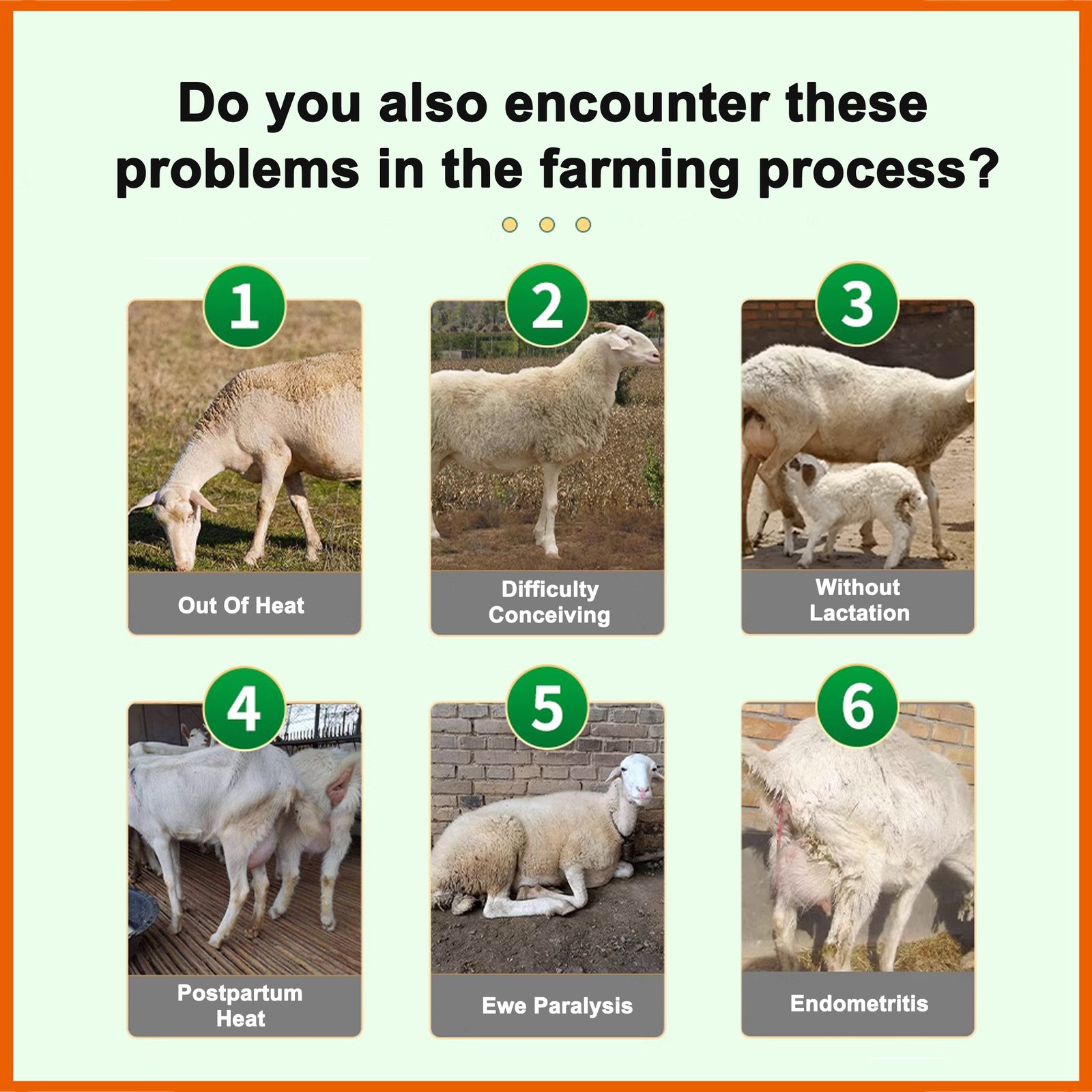 Do you also encounter these problems in the farming process?

1
Out Of Heat

2
Difficulty Conceiving

3
Without Lactation

4
Postpartum Heat

5
Ewe Paralysis

6
Endometritis